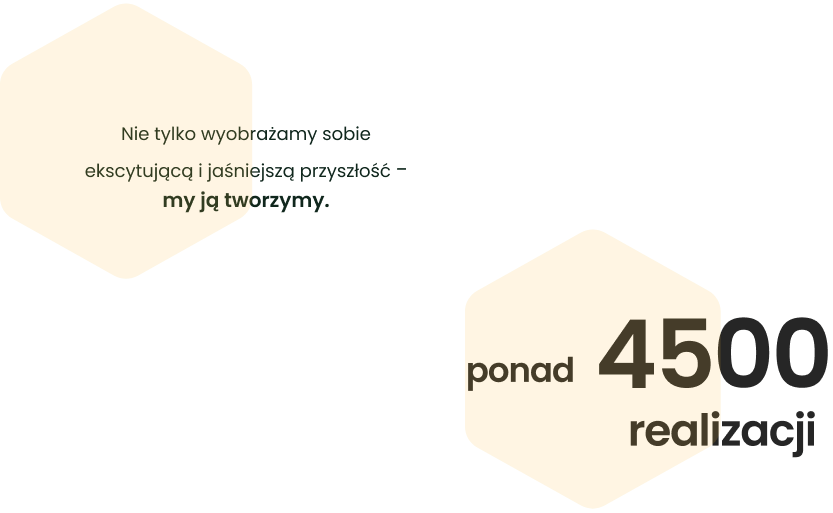 Nie tylko wyobrażamy sobie ekscytującą i jaśniejszą przyszłość – my ją tworzymy.

ponad 4500 realizacji